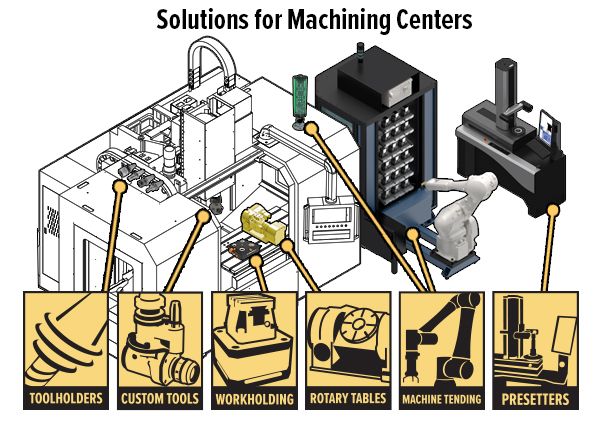 Solutions for Machining Centers

TOOLHOLDERS

CUSTOM TOOLS

WORKHOLDING

ROTARY TABLES

MACHINE TENDING

PRESETTERS