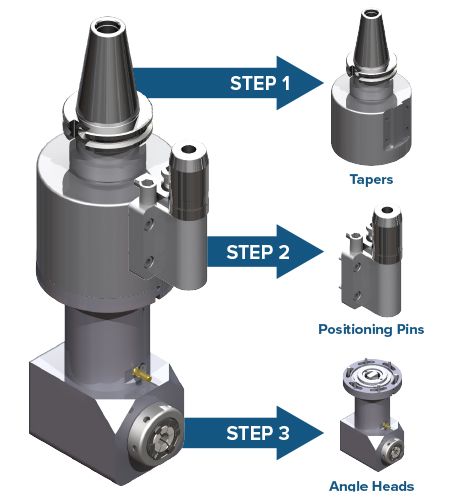 STEP 1

Tapers

STEP 2

Positioning Pins

STEP 3

Angle Heads